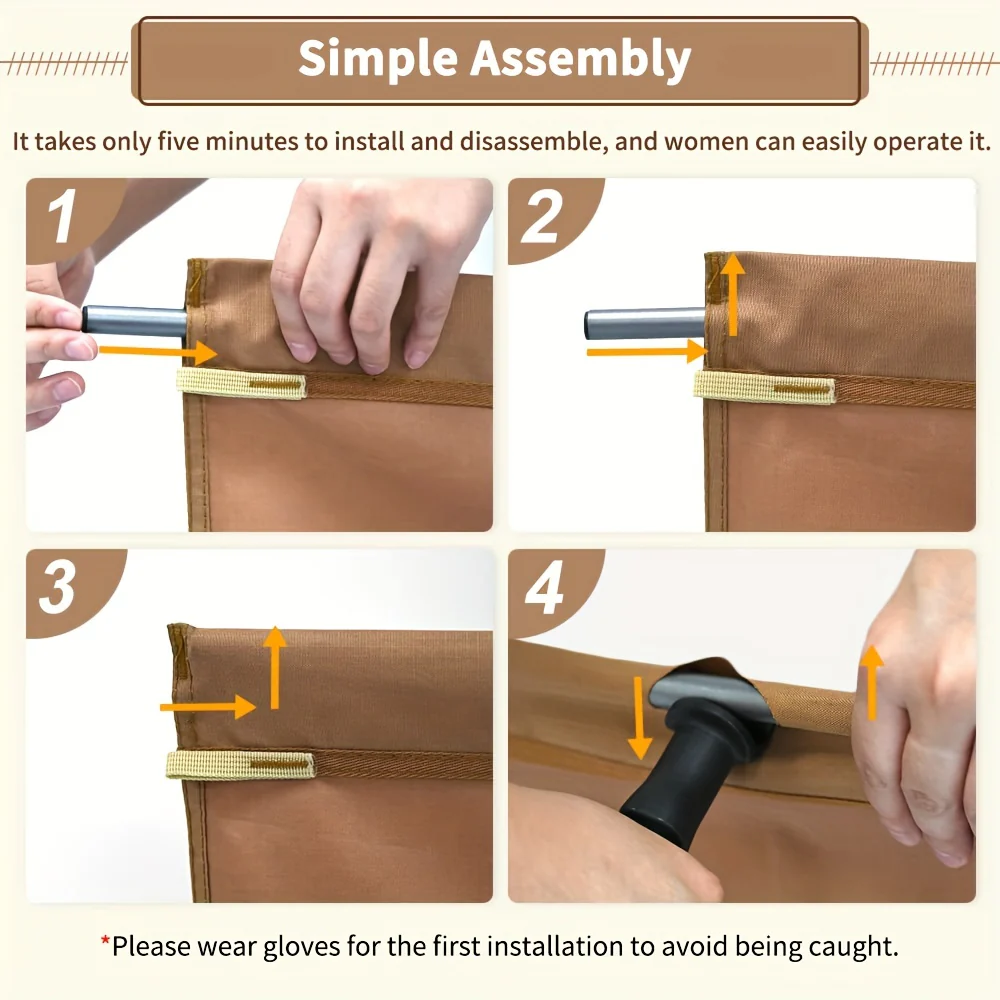 Simple Assembly

It takes only five minutes to install and disassemble, and women can easily operate it.

1

2

3

4

*Please wear gloves for the first installation to avoid being caught.